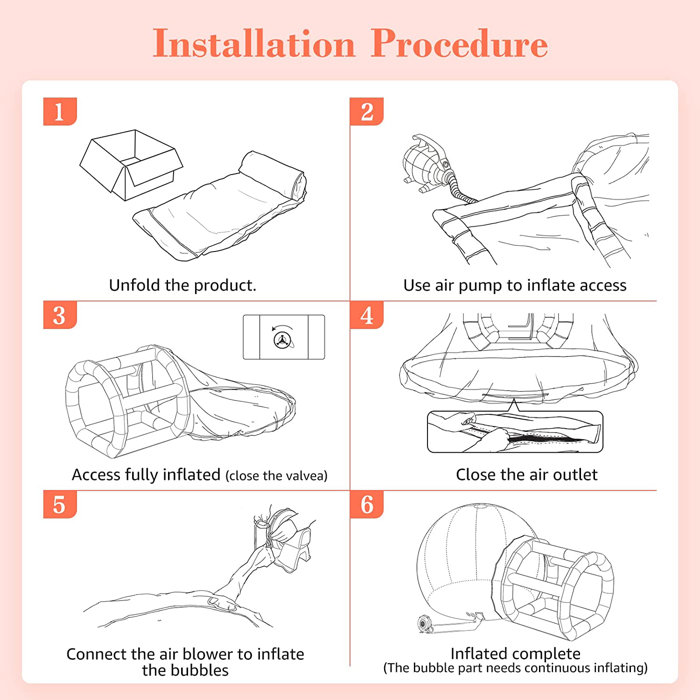 Installation Procedure

1

Unfold the product.

2

Use air pump to inflate access

3

Access fully inflated (close the valvea)

4

Close the air outlet

5

Connect the air blower to inflate the bubbles

6

Inflated complete
(The bubble part needs continuous inflating)